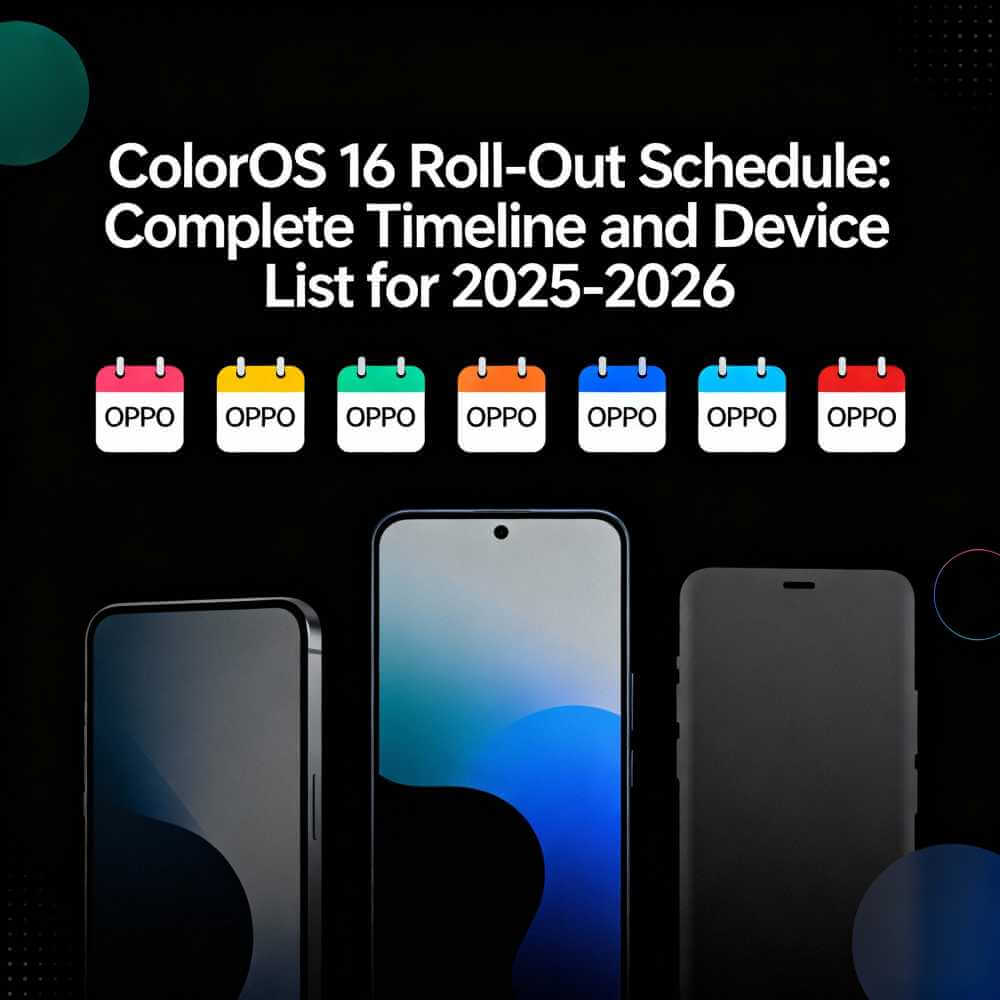 ColorOS 16 Roll-Out Schedule: Complete Timeline and Device List for 2025-2026

OPPO OPPO OPPO OPPO OPPO OPPO OPPO